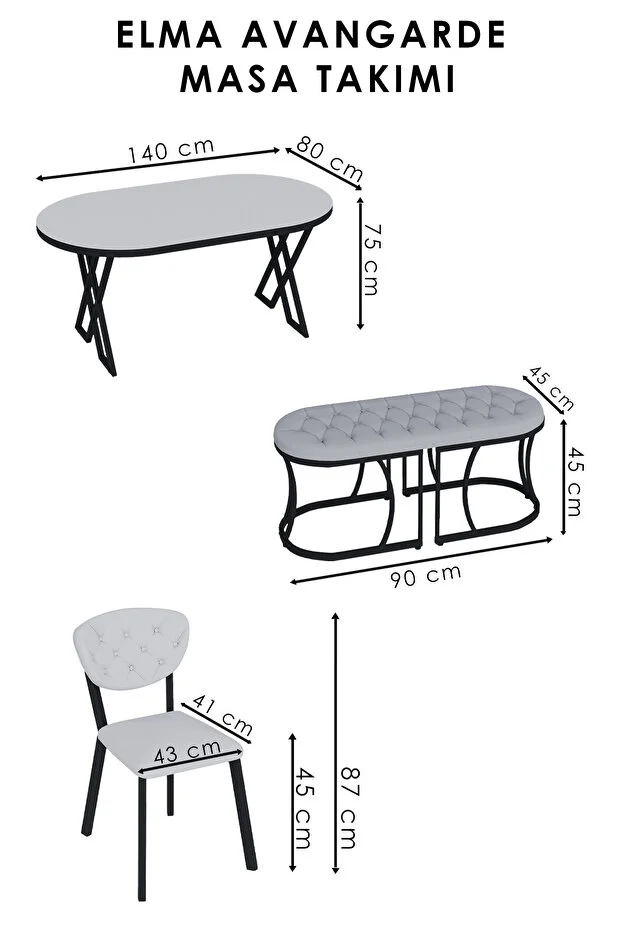 ELMA AVANGARDE
MASA TAKIMI

140 cm
80 cm
75 cm

45 cm
45 cm
90 cm

41 cm
43 cm
45 cm
87 cm